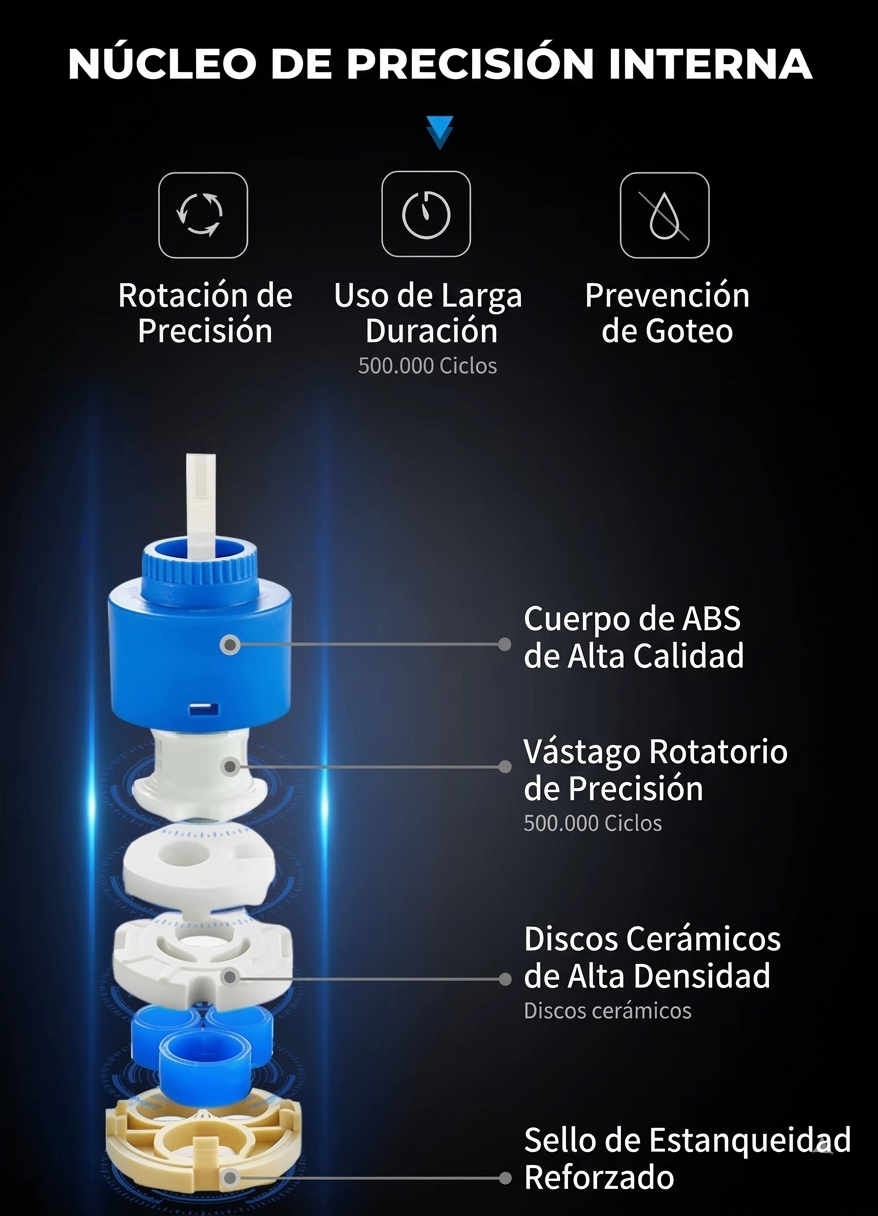 NÚCLEO DE PRECISIÓN INTERNA

Rotación de Precisión

Uso de Larga Duración
500.000 Ciclos

Prevención de Goteo

Cuerpo de ABS de Alta Calidad

Vástago Rotatorio de Precisión
500.000 Ciclos

Discos Cerámicos de Alta Densidad
Discos cerámicos

Sello de Estanqueidad Reforzado